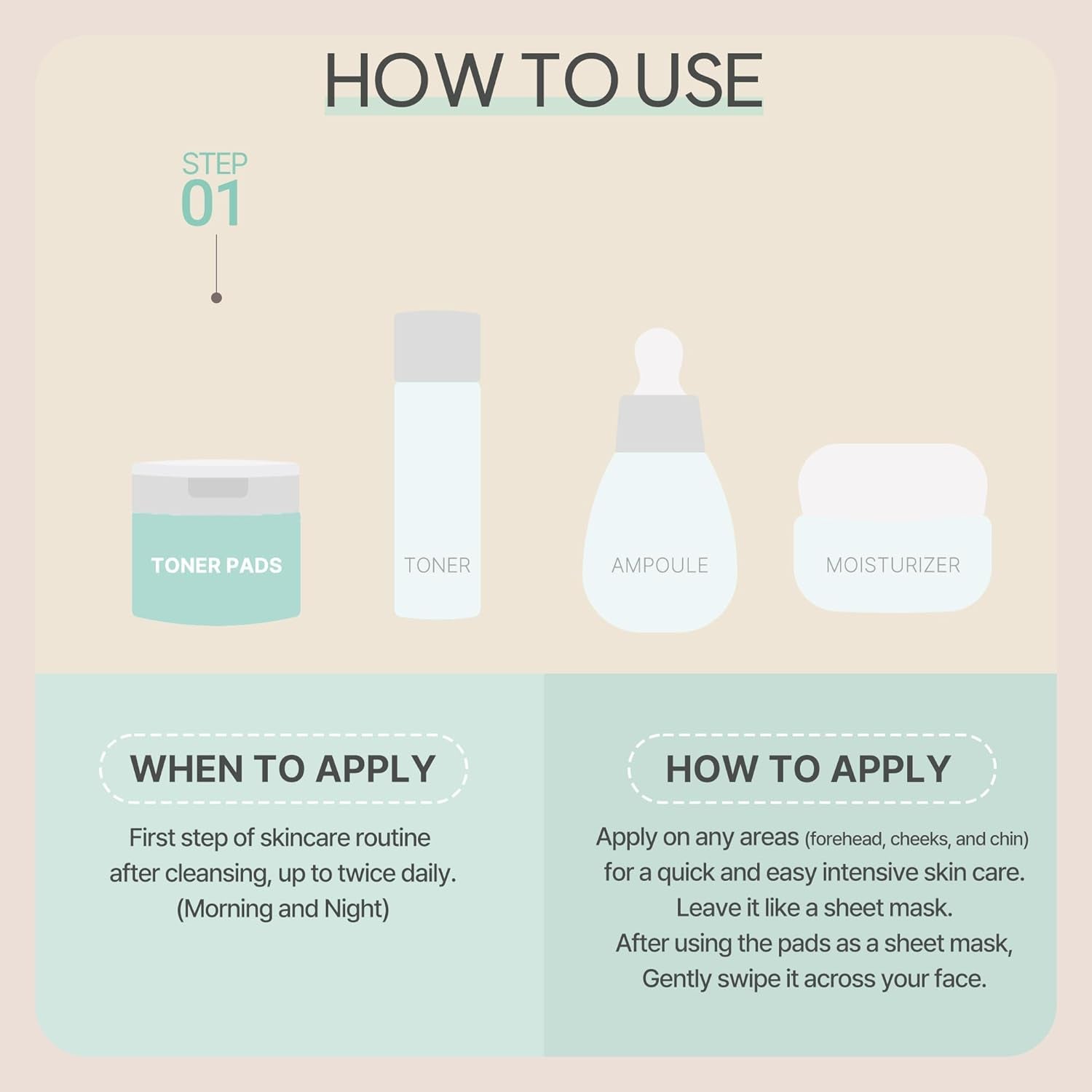 HOW TO USE

STEP 01

TONER PADS

TONER

AMPOULE

MOISTURIZER

WHEN TO APPLY

First step of skincare routine after cleansing, up to twice daily. (Morning and Night)

HOW TO APPLY

Apply on any areas (forehead, cheeks, and chin) for a quick and easy intensive skin care. Leave it like a sheet mask. After using the pads as a sheet mask, Gently swipe it across your face.