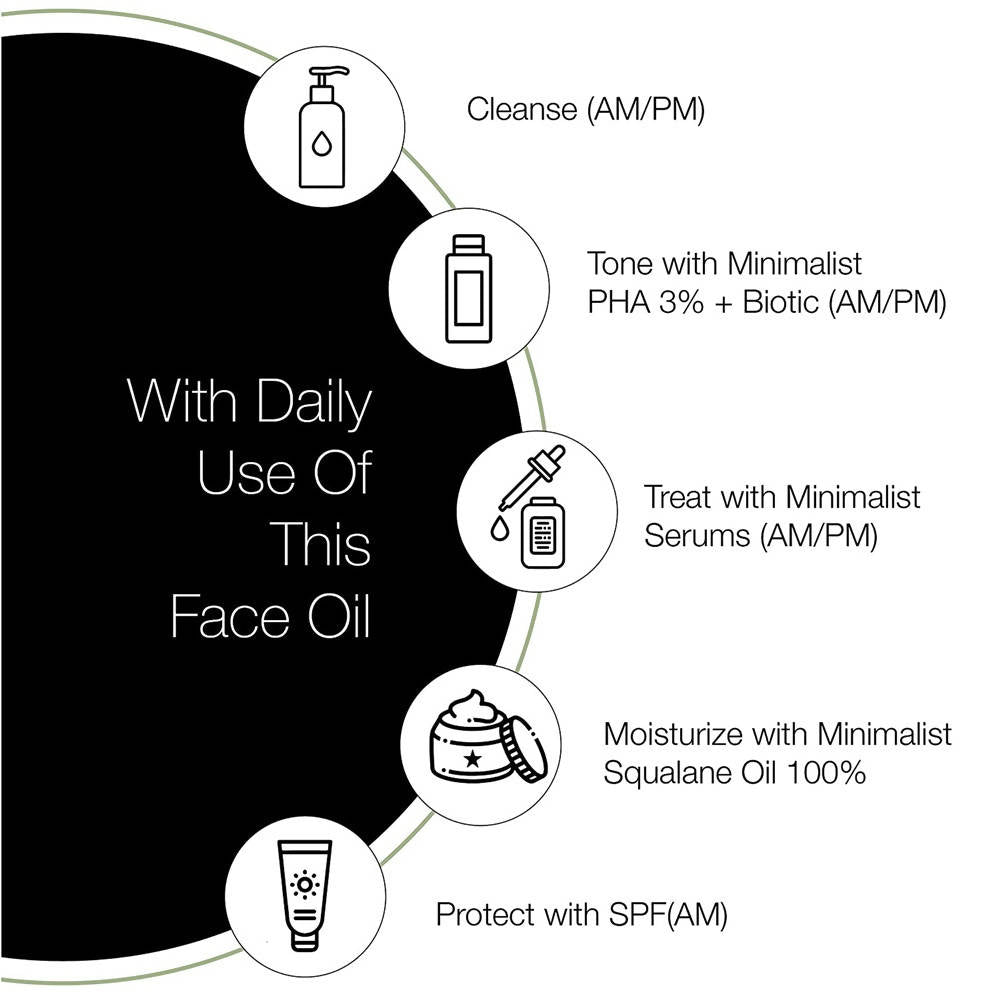 With Daily Use Of This Face Oil

Cleanse (AM/PM)

Tone with Minimalist PHA 3% + Biotic (AM/PM)

Treat with Minimalist Serums (AM/PM)

Moisturize with Minimalist Squalane Oil 100%

Protect with SPF(AM)