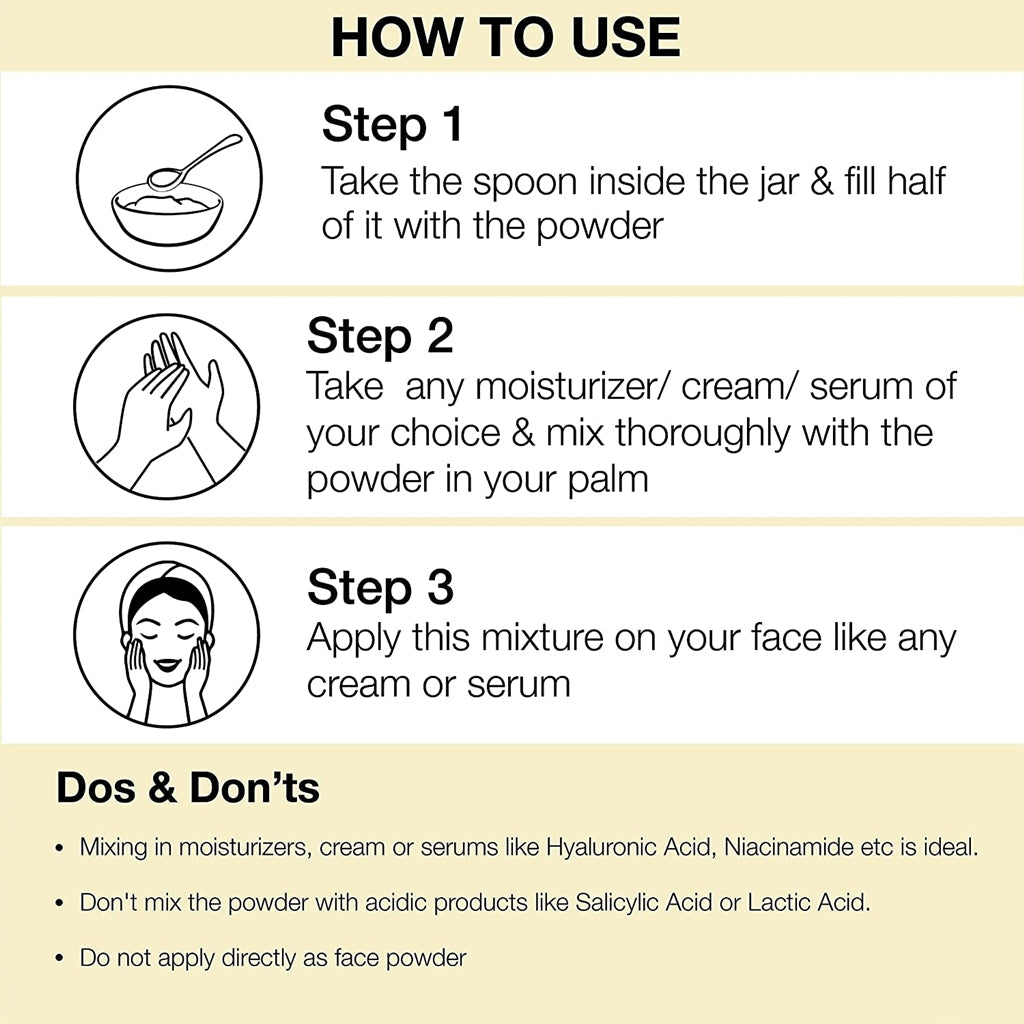 HOW TO USE

Step 1
Take the spoon inside the jar & fill half of it with the powder

Step 2
Take any moisturizer/ cream/ serum of your choice & mix thoroughly with the powder in your palm

Step 3
Apply this mixture on your face like any cream or serum

Dos & Don'ts

• Mixing in moisturizers, cream or serums like Hyaluronic Acid, Niacinamide etc is ideal.

• Don't mix the powder with acidic products like Salicylic Acid or Lactic Acid.

• Do not apply directly as face powder