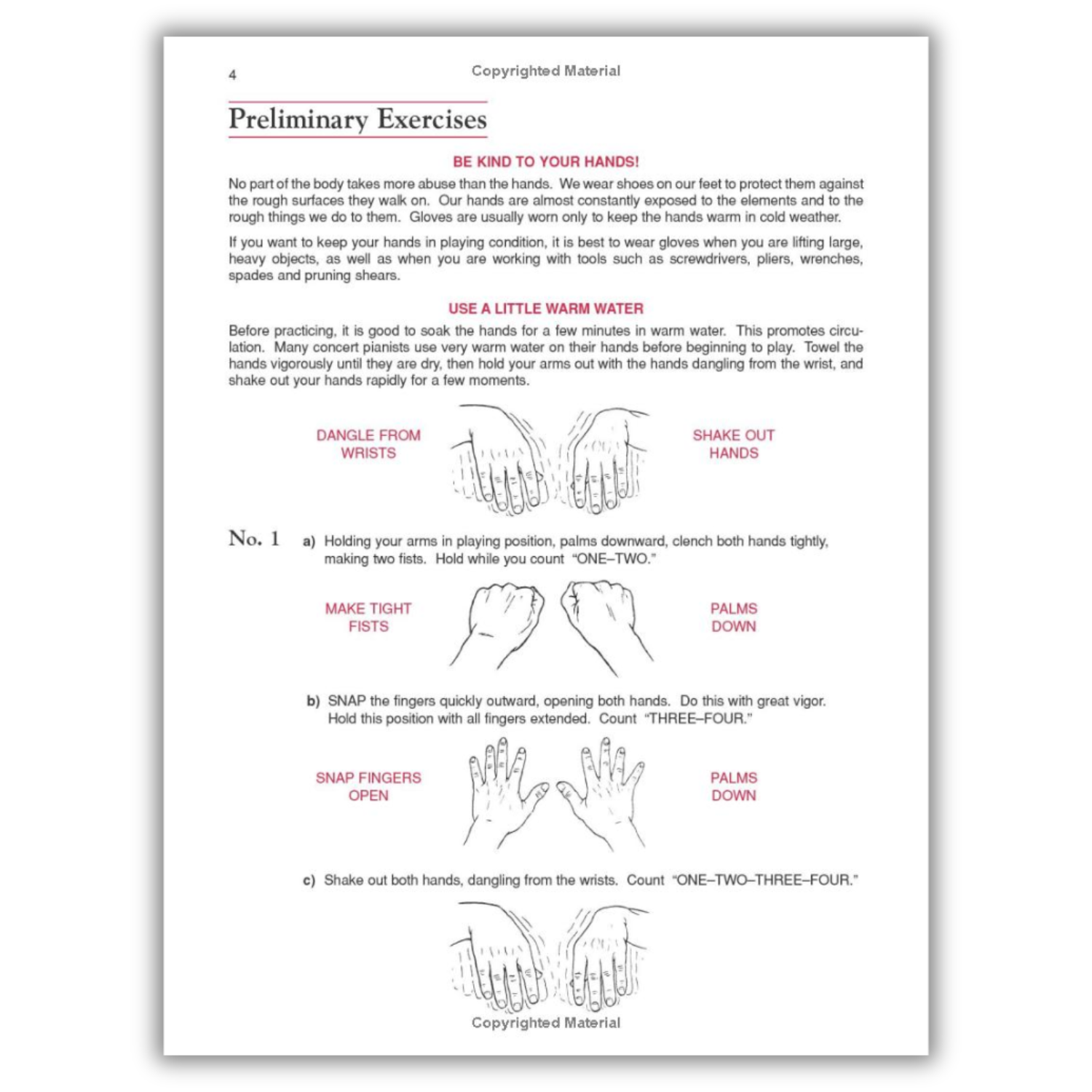 4

Copyrighted Material

Preliminary Exercises

BE KIND TO YOUR HANDS!

No part of the body takes more abuse than the hands. We wear shoes on our feet to protect them against the rough surfaces they walk on. Our hands are almost constantly exposed to the elements and to the rough things we do to them. Gloves are usually worn only to keep the hands warm in cold weather.

If you want to keep your hands in playing condition, it is best to wear gloves when you are lifting large, heavy objects, as well as when you are working with tools such as screwdrivers, pliers, wrenches, spades and pruning shears.

USE A LITTLE WARM WATER

Before practicing, it is good to soak the hands for a few minutes in warm water. This promotes circulation. Many concert pianists use very warm water on their hands before beginning to play. Towel the hands vigorously until they are dry, then hold your arms out with the hands dangling from the wrist, and shake out your hands rapidly for a few moments.

DANGLE FROM WRISTS

SHAKE OUT HANDS

No. 1

a) Holding your arms in playing position, palms downward, clench both hands tightly, making two fists. Hold while you count "ONE–TWO."

MAKE TIGHT FISTS

PALMS DOWN

b) SNAP the fingers quickly outward, opening both hands. Do this with great vigor. Hold this position with all fingers extended. Count "THREE–FOUR."

SNAP FINGERS OPEN

PALMS DOWN

c) Shake out both hands, dangling from the wrists. Count "ONE–TWO–THREE–FOUR."

Copyrighted Material