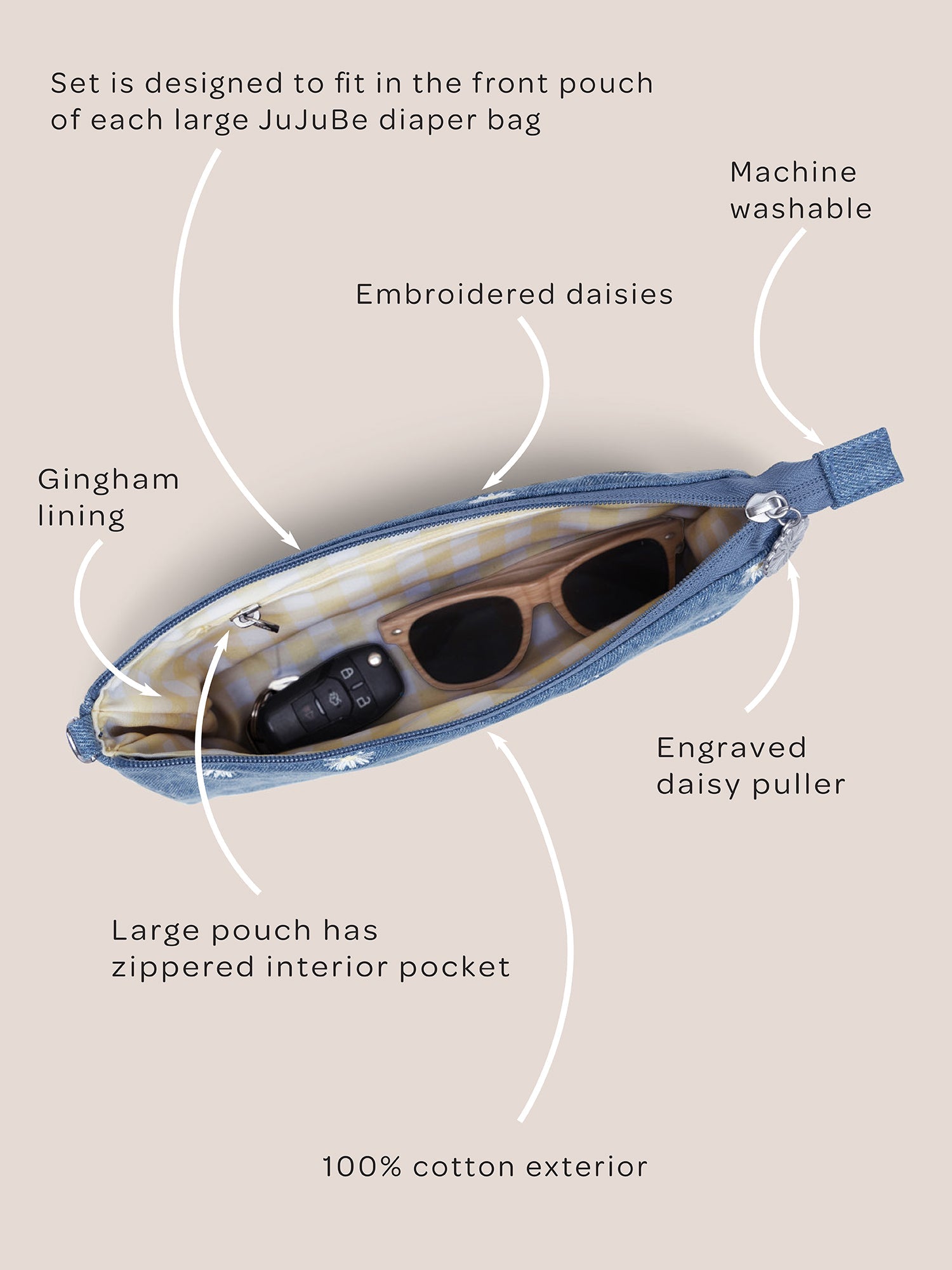 Set is designed to fit in the front pouch of each large JuJuBe diaper bag

Machine washable

Embroidered daisies

Gingham lining

Engraved daisy puller

Large pouch has zippered interior pocket

100% cotton exterior