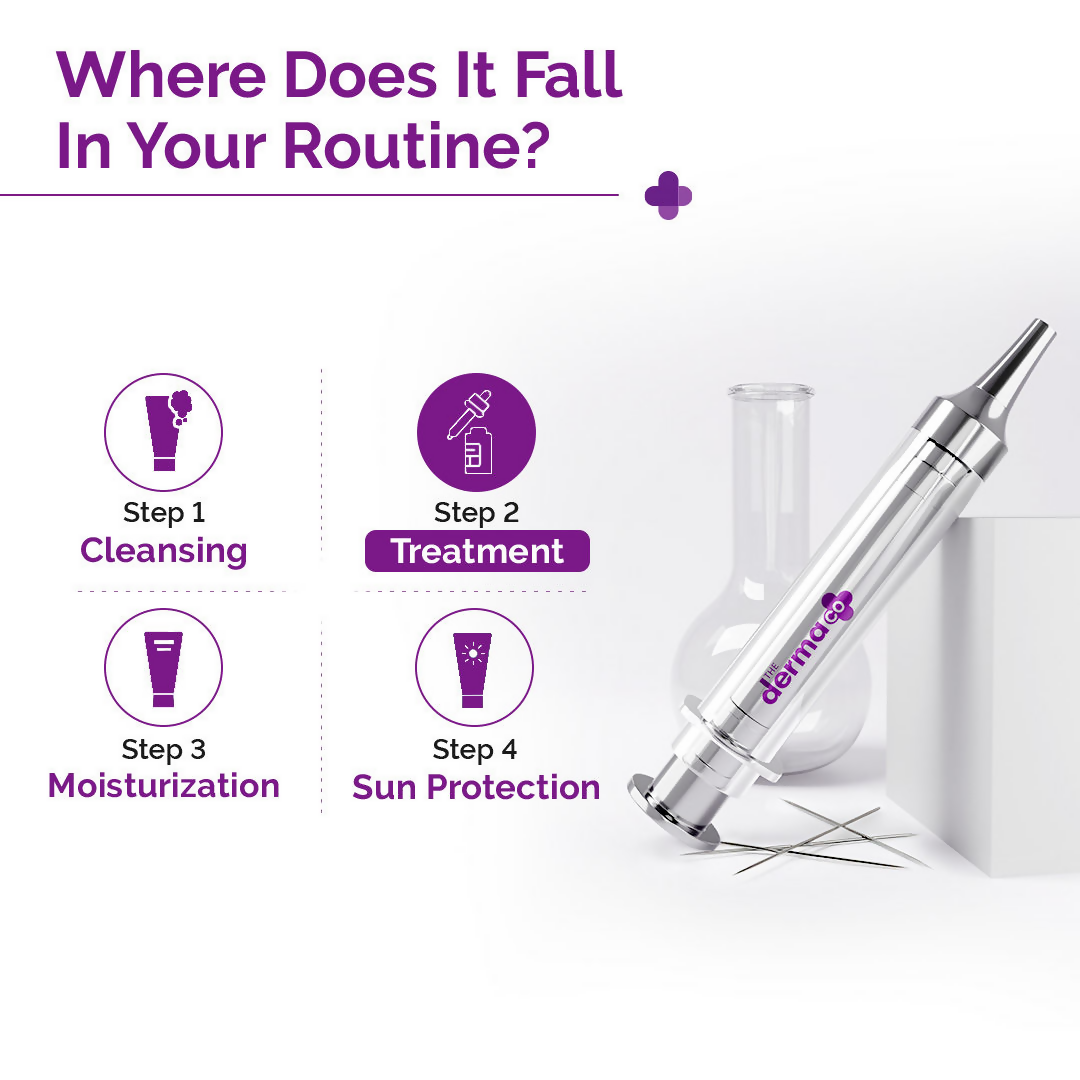 Where Does It Fall In Your Routine?

Step 1
Cleansing

Step 2
Treatment

Step 3
Moisturization

Step 4
Sun Protection

THE derma co